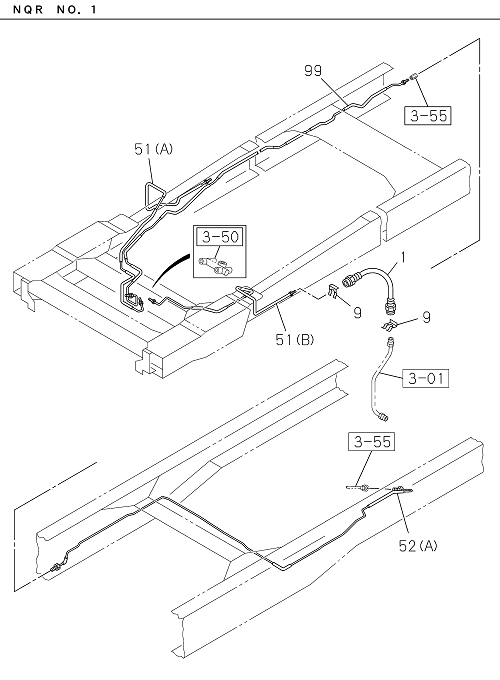 NQR NO. 1

99

3-55

51(A)

3-50

1

9

9

51(B)

3-01

3-55

52(A)